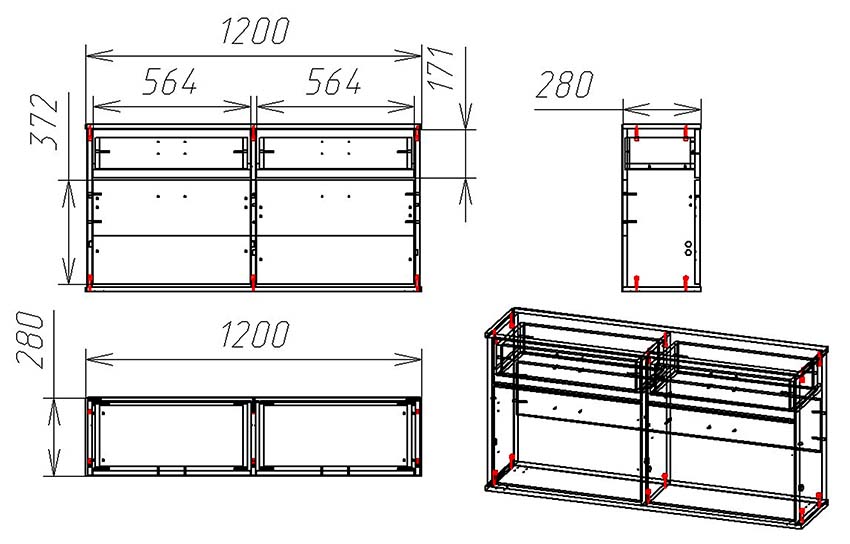 1200
564
564
171
372
280
280
1200